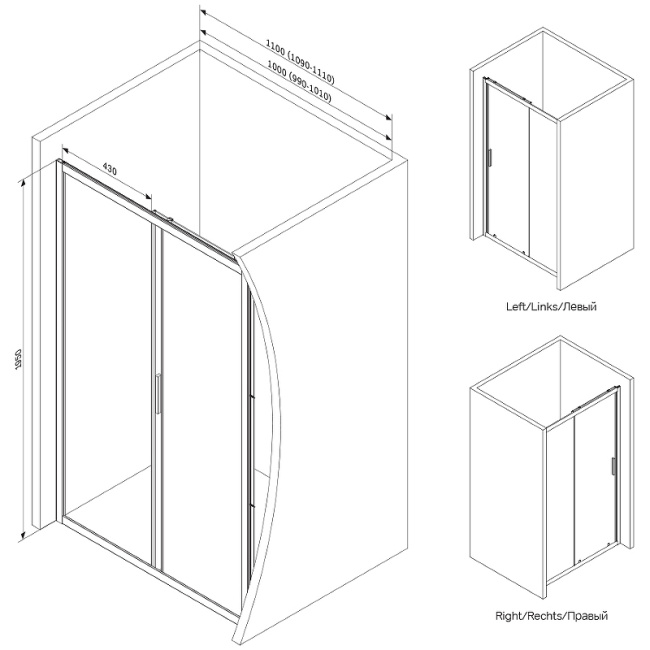 1100 (1090-1110)
1000 (990-1010)
430
1950
Left/Links/Левый
Right/Rechts/Правый